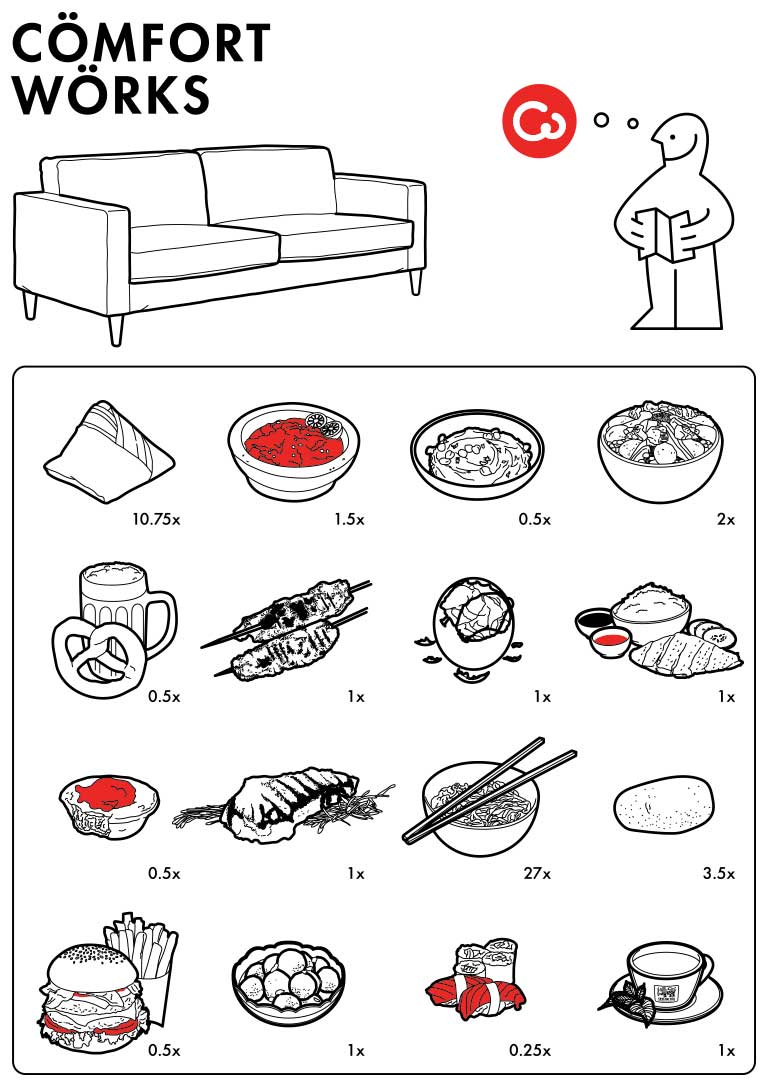 CÖMFORT WÖRKS

10.75x
1.5x
0.5x
2x

0.5x
1x
1x
1x

0.5x
1x
27x
3.5x

0.5x
1x
0.25x
1x