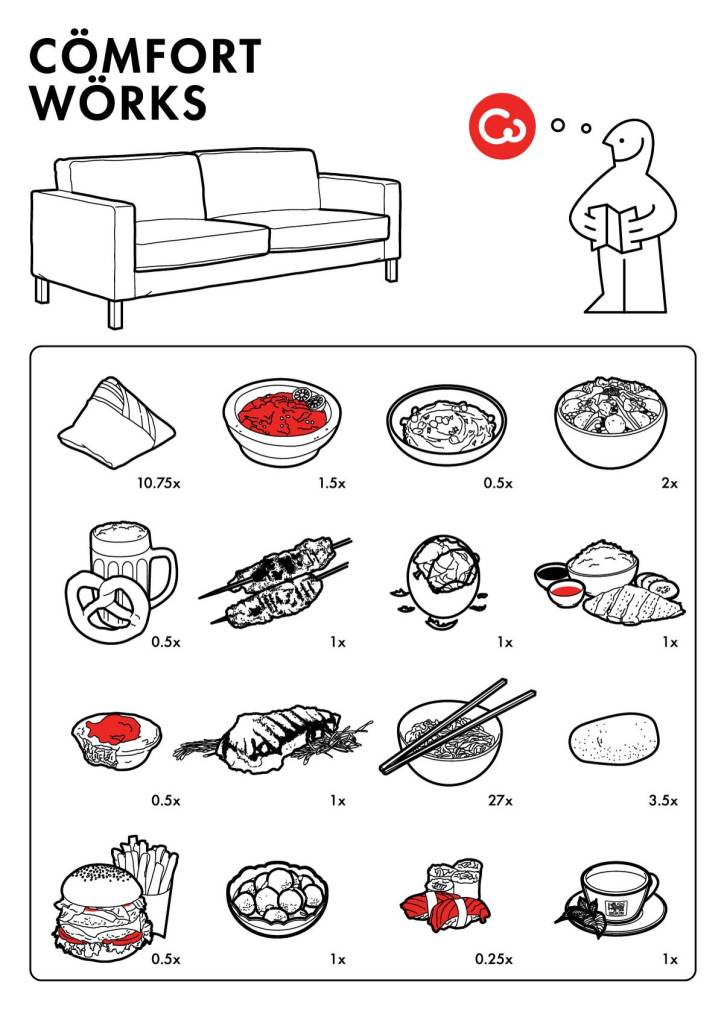 CÖMFORT
WÖRKS

10.75x
1.5x
0.5x
2x

0.5x
1x
1x
1x

0.5x
1x
27x
3.5x

0.5x
1x
0.25x
1x